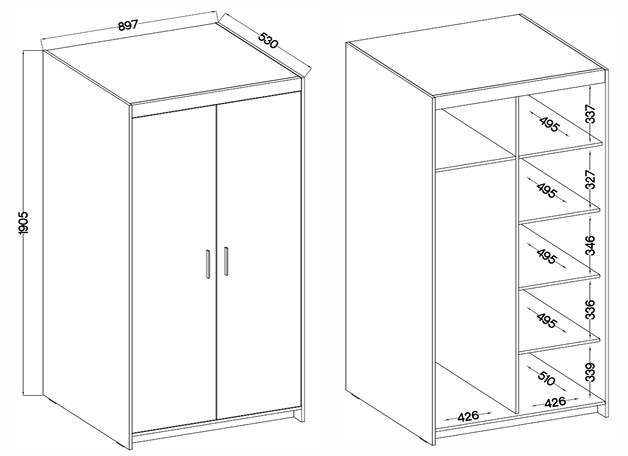 897
530
1905

495
337
495
327
495
346
495
336
510
339
426
426