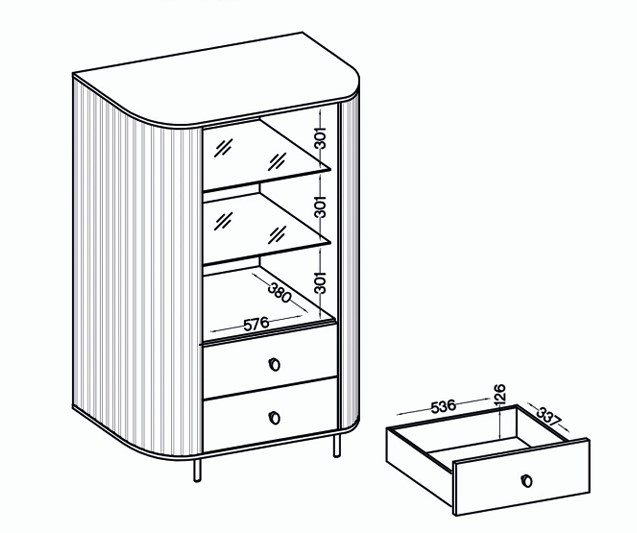 301
301
301
380
576
536
126
337