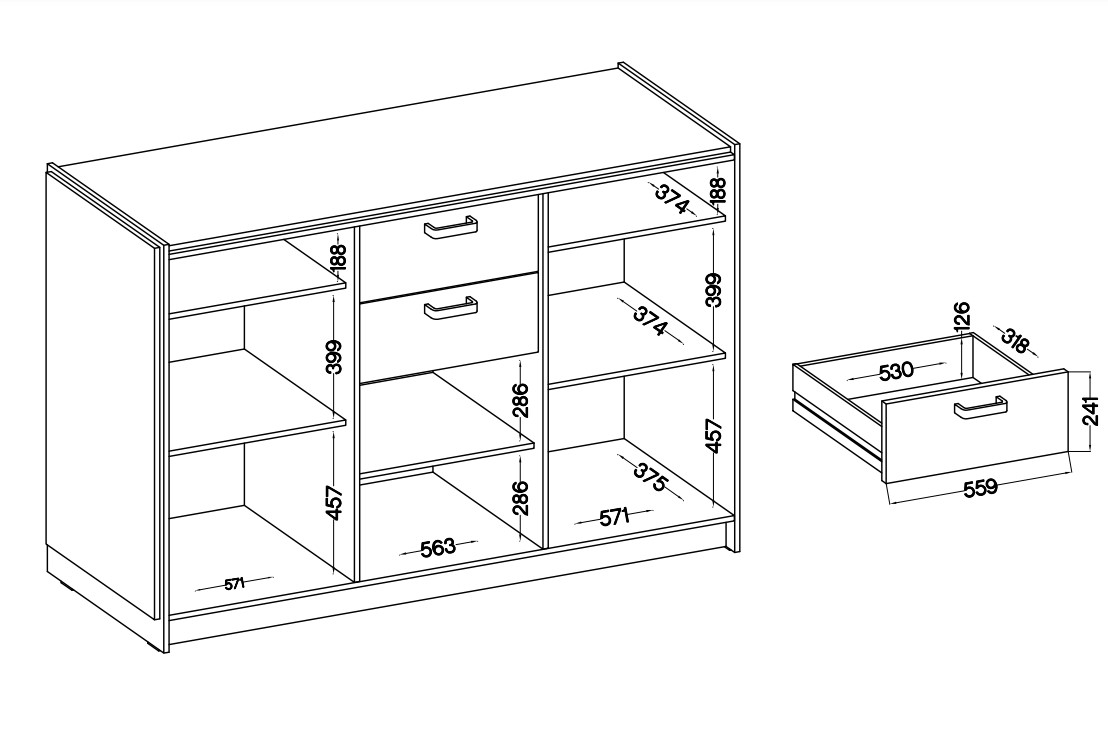 188
399
457
571
286
286
563
374
188
374
399
457
375
571
126
318
530
241
559