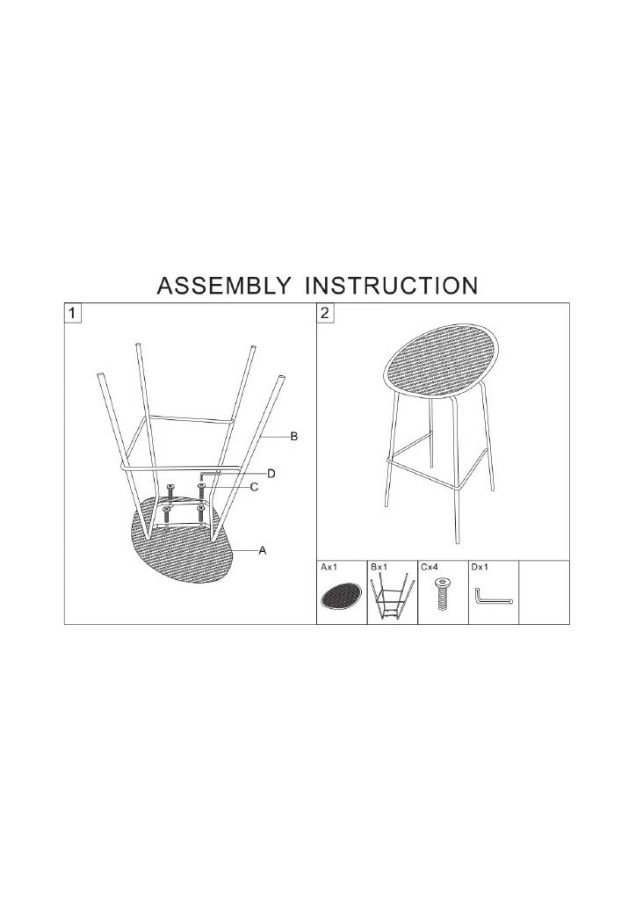 ASSEMBLY INSTRUCTION

1

B

D

C

A

2

Ax1

Bx1

Cx4

Dx1