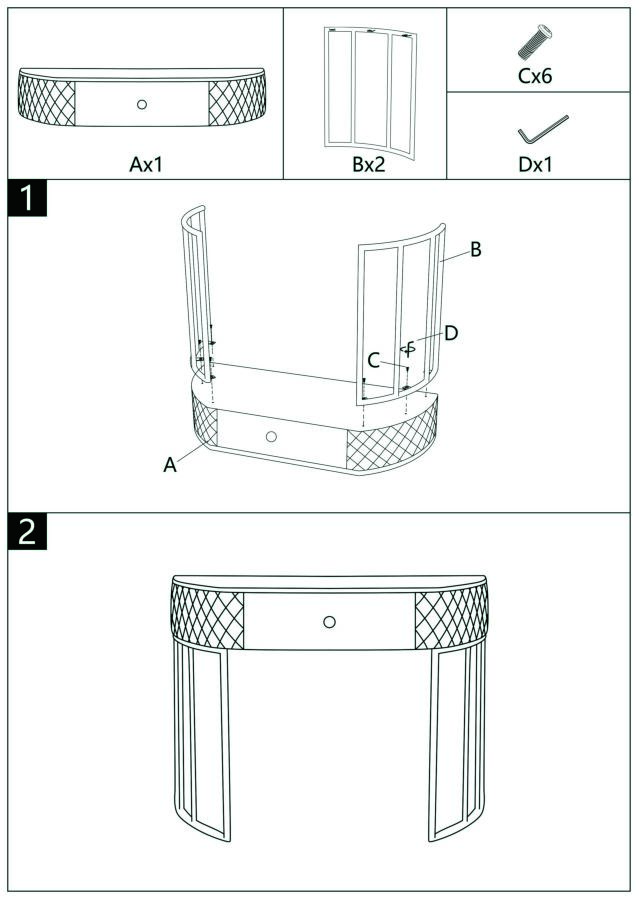 Ax1

Bx2

Cx6

Dx1

1

B

D

C

A

2