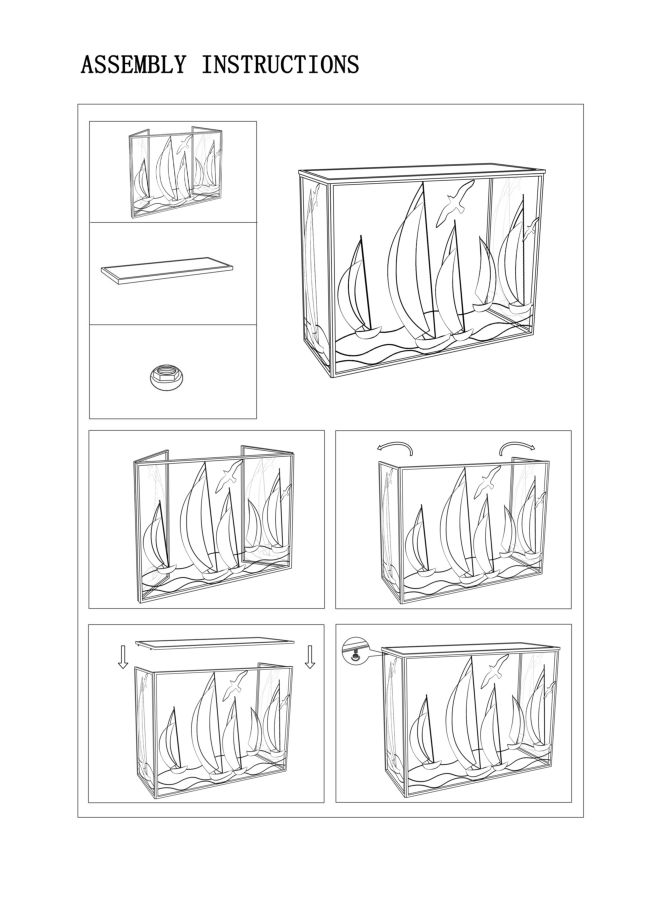 ASSEMBLY INSTRUCTIONS