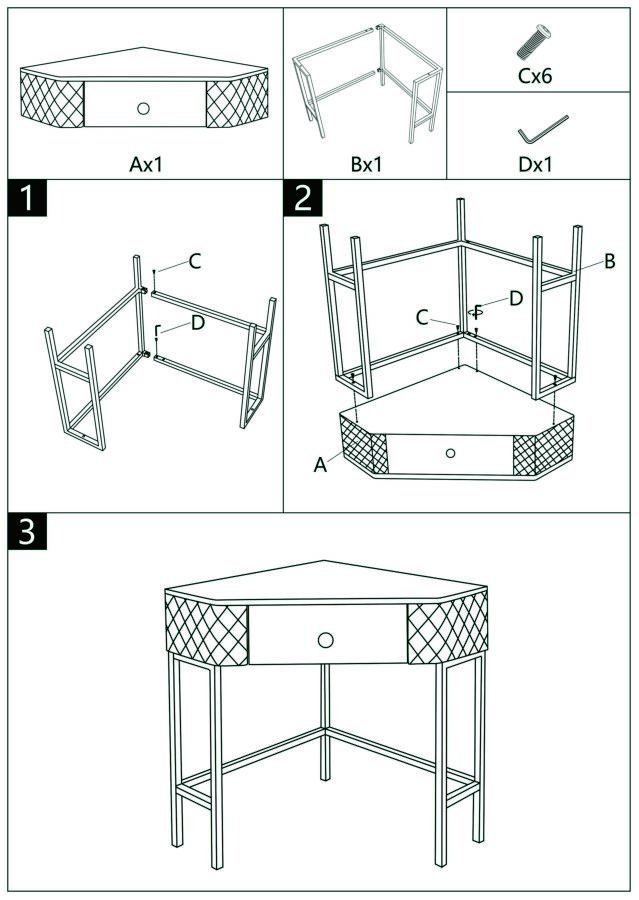 Ax1

Bx1

Cx6

Dx1

1

C

D

2

B

D

C

A

3