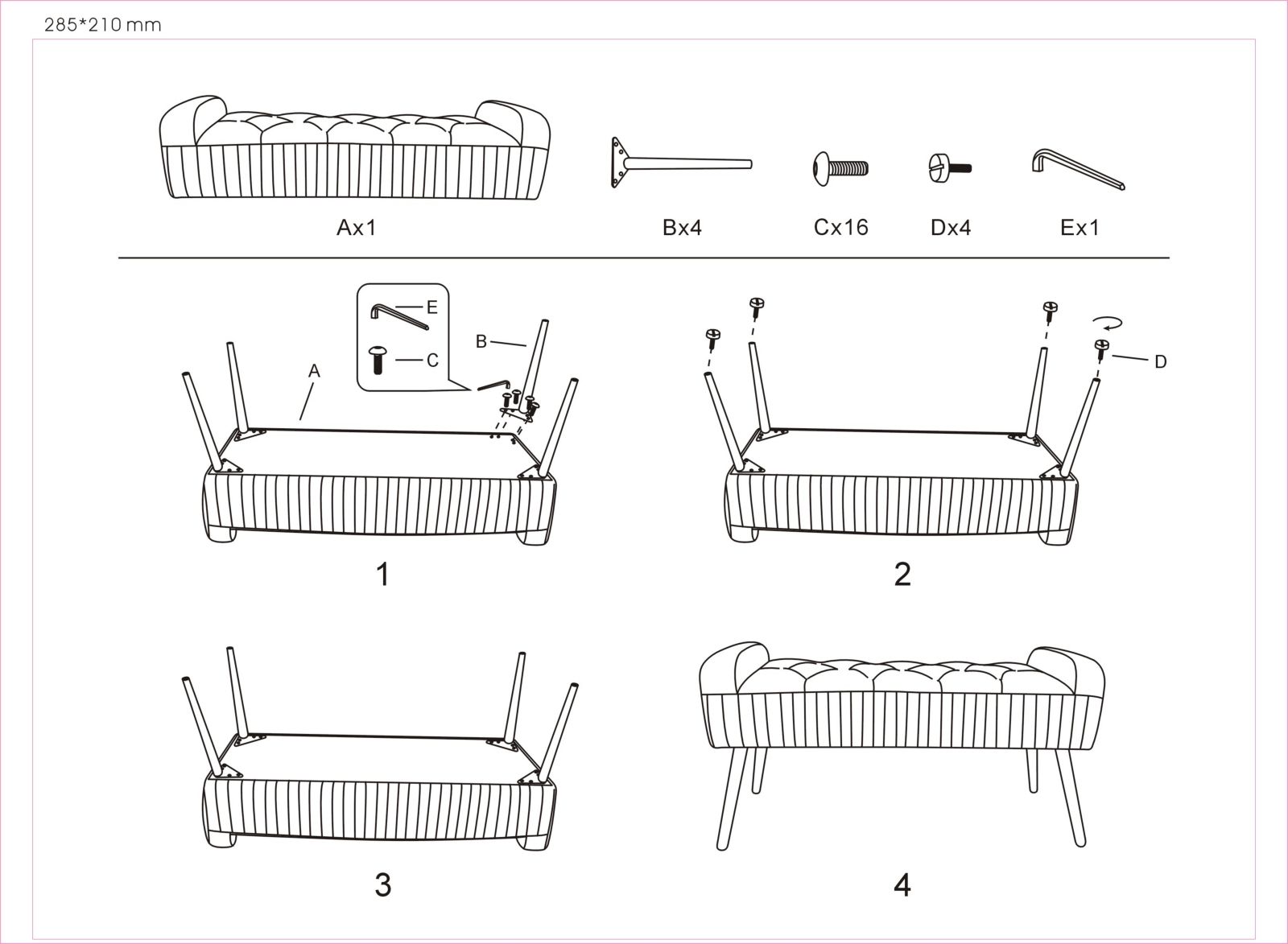 285*210 mm

Ax1

Bx4

Cx16

Dx4

Ex1

E

C

B

A

1

D

2

3

4