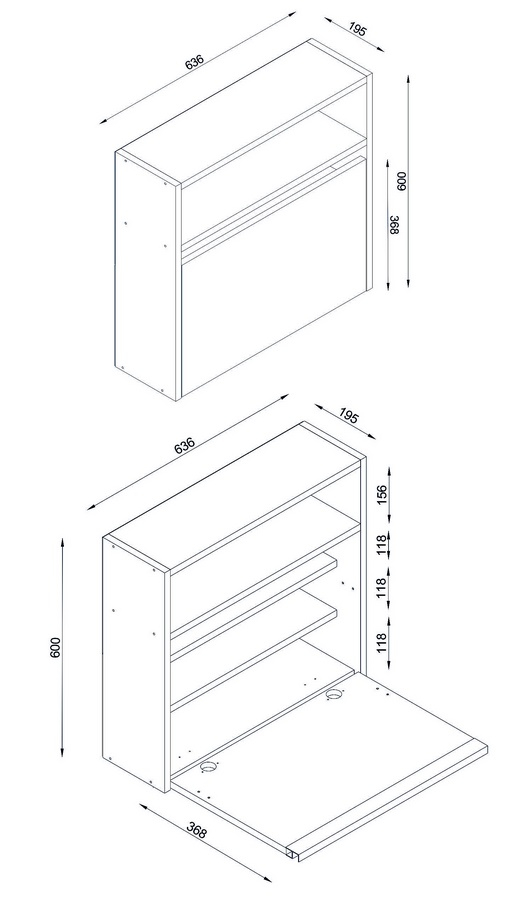 636
195
600
368
636
195
156
118
118
118
600
368