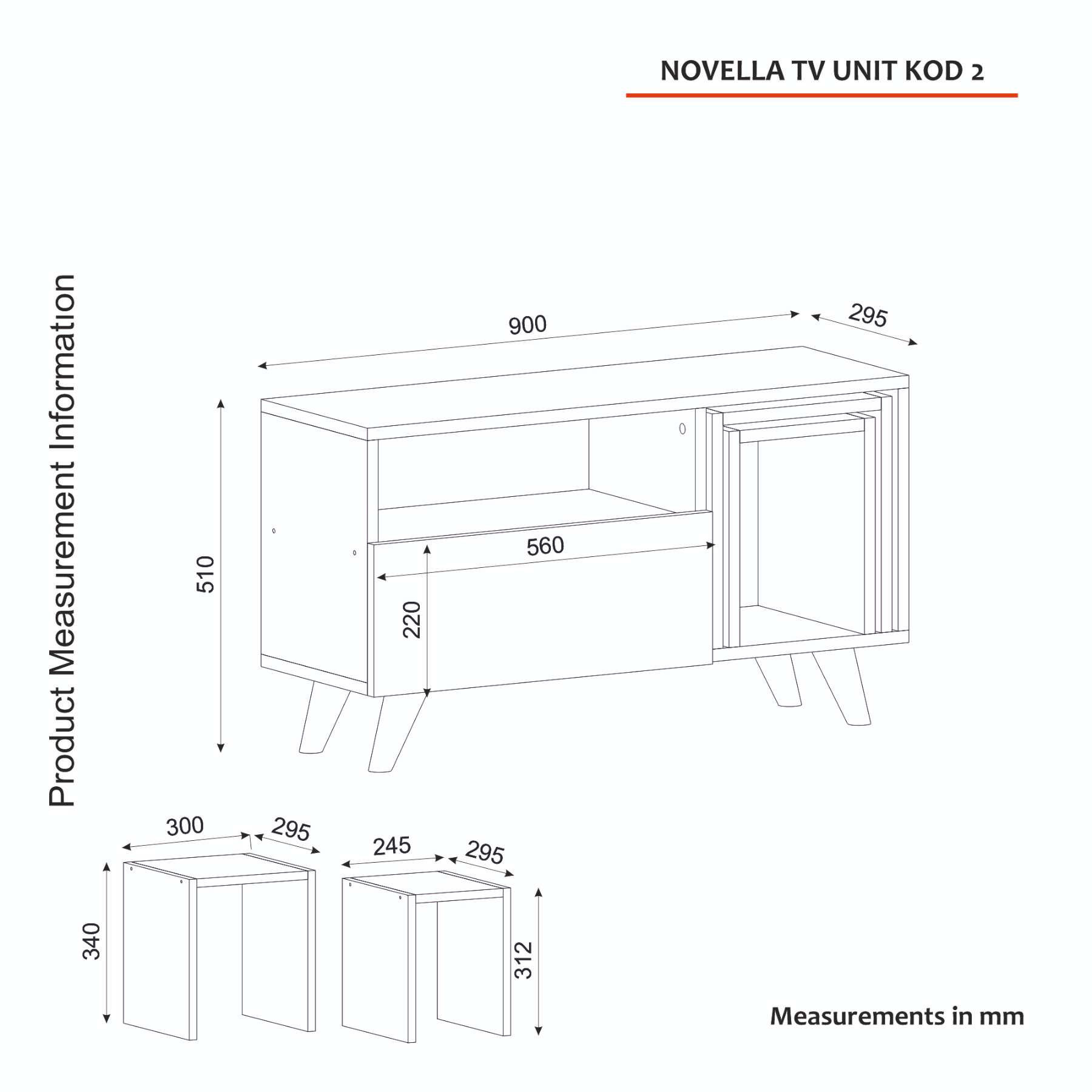 NOVELLA TV UNIT KOD 2

Product Measurement Information

900

295

510

560

220

300

295

245

295

340

312

Measurements in mm