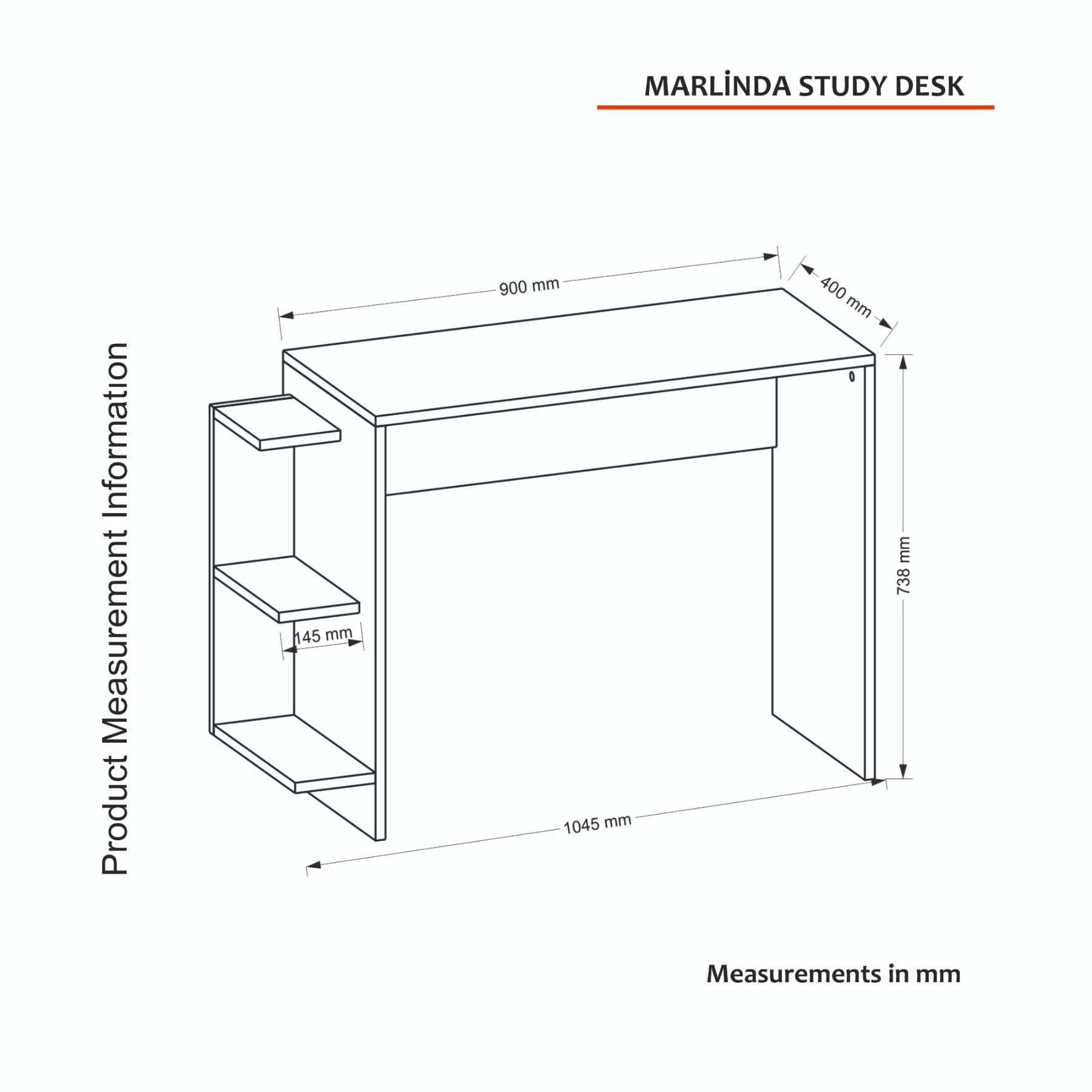 MARLİNDA STUDY DESK

Product Measurement Information

900 mm

400 mm

738 mm

145 mm

1045 mm

Measurements in mm