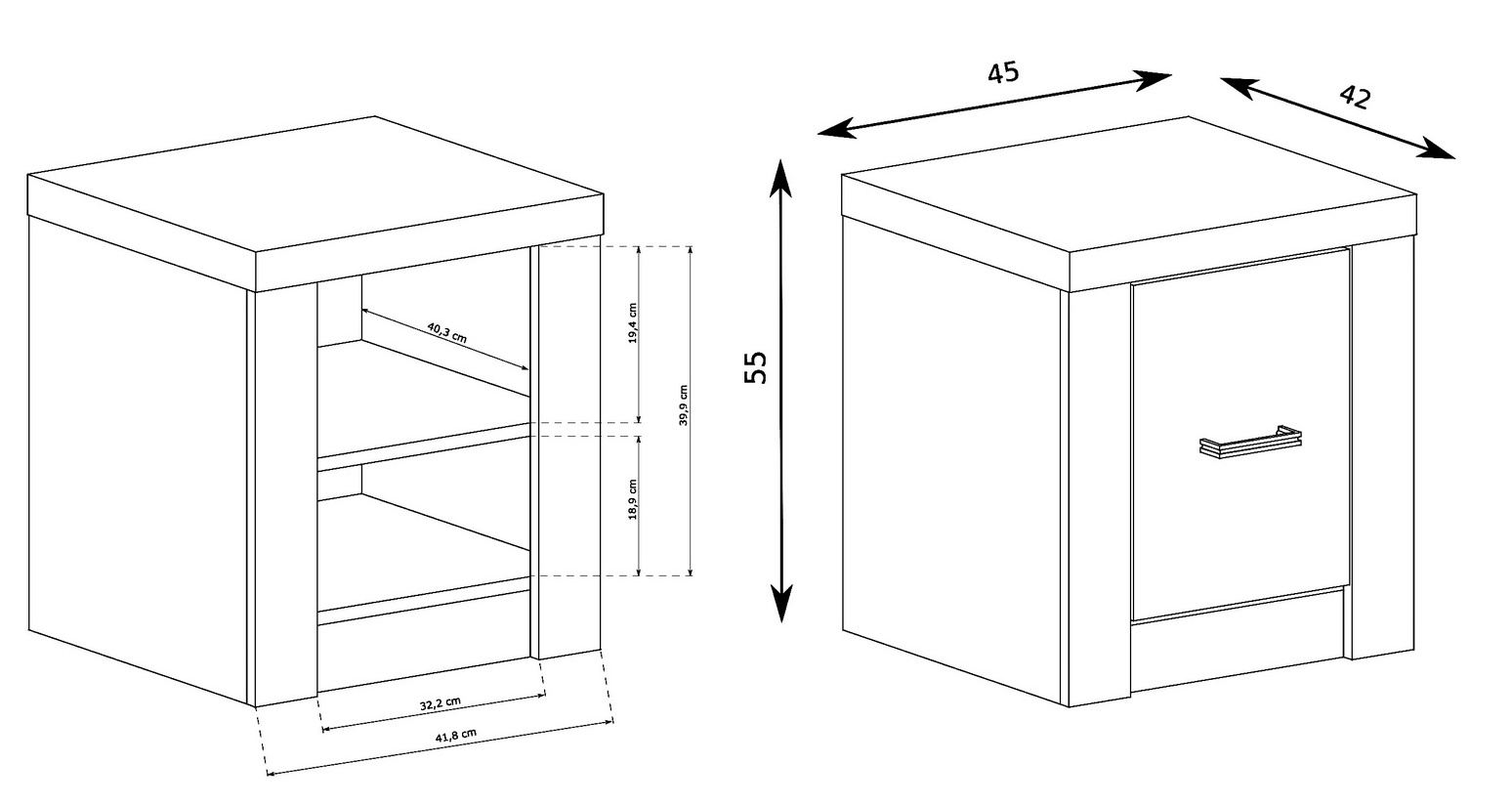 40,3 cm

19,4 cm

39,9 cm

18,9 cm

32,2 cm

41,8 cm

45

42

55