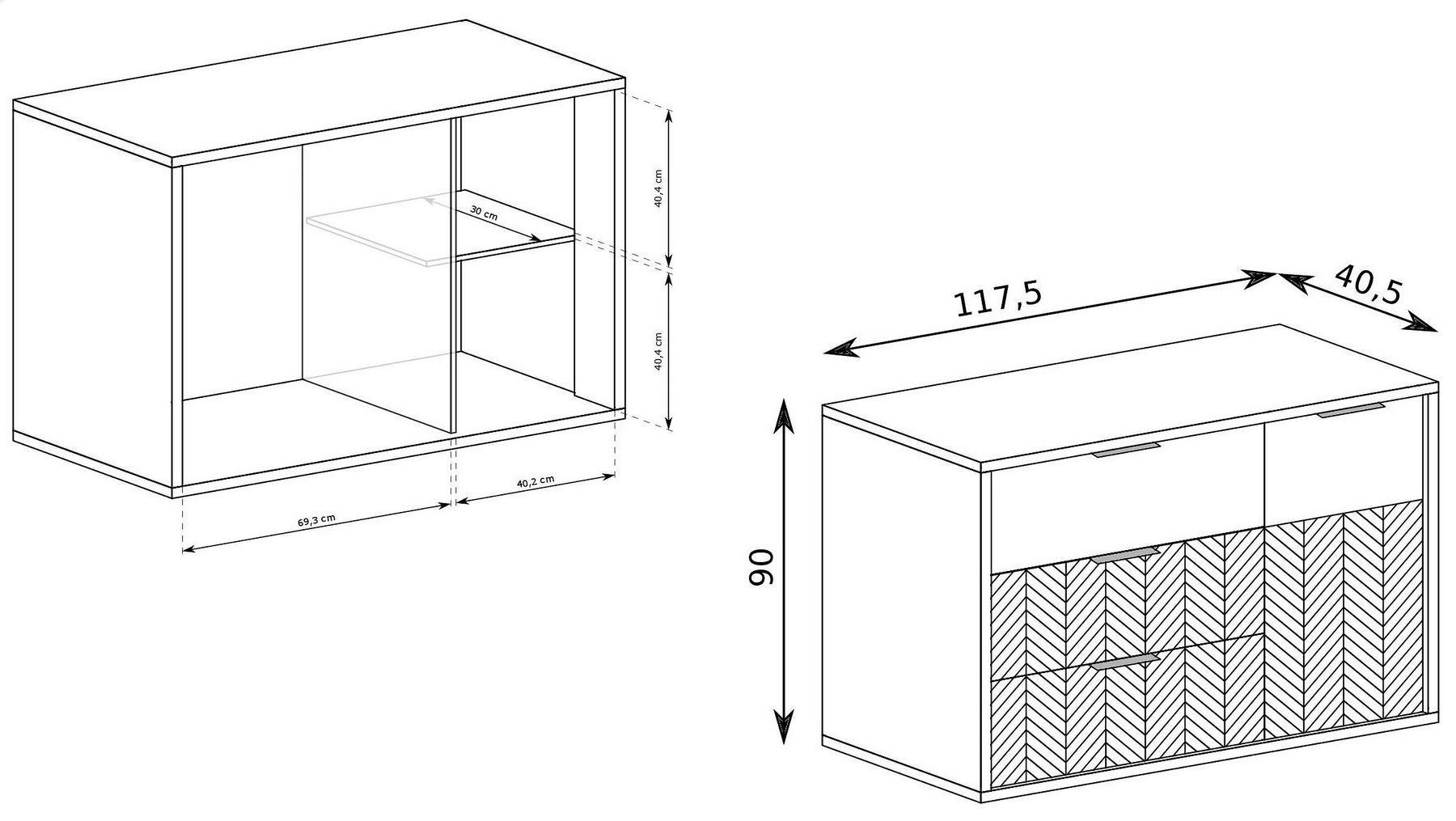 40,4 cm

30 cm

40,4 cm

40,2 cm

69,3 cm

117,5

40,5

90