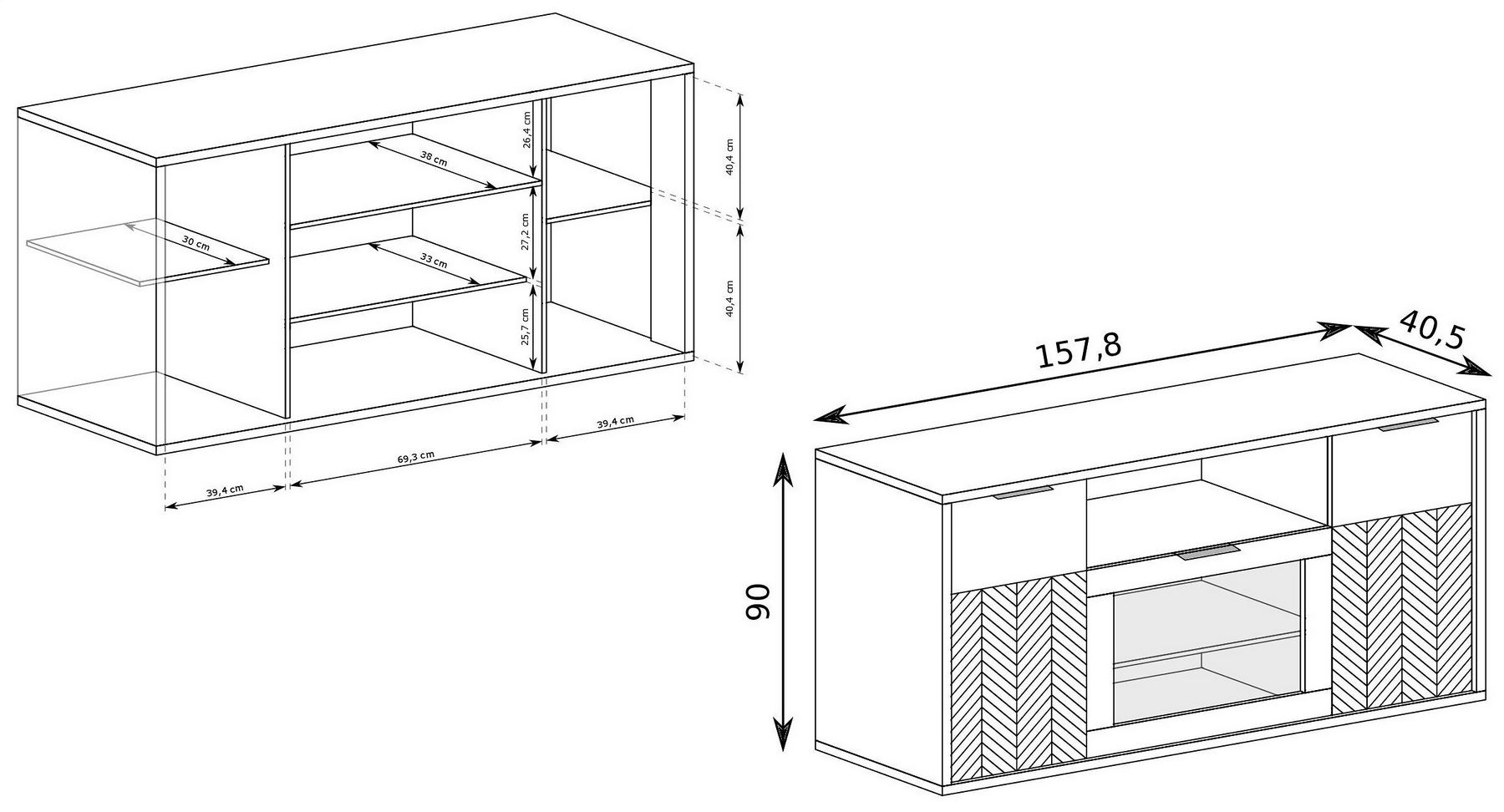 26,4 cm
38 cm
40,4 cm
30 cm
27,2 cm
33 cm
40,4 cm
25,7 cm
39,4 cm
69,3 cm
39,4 cm
157,8
40,5
90