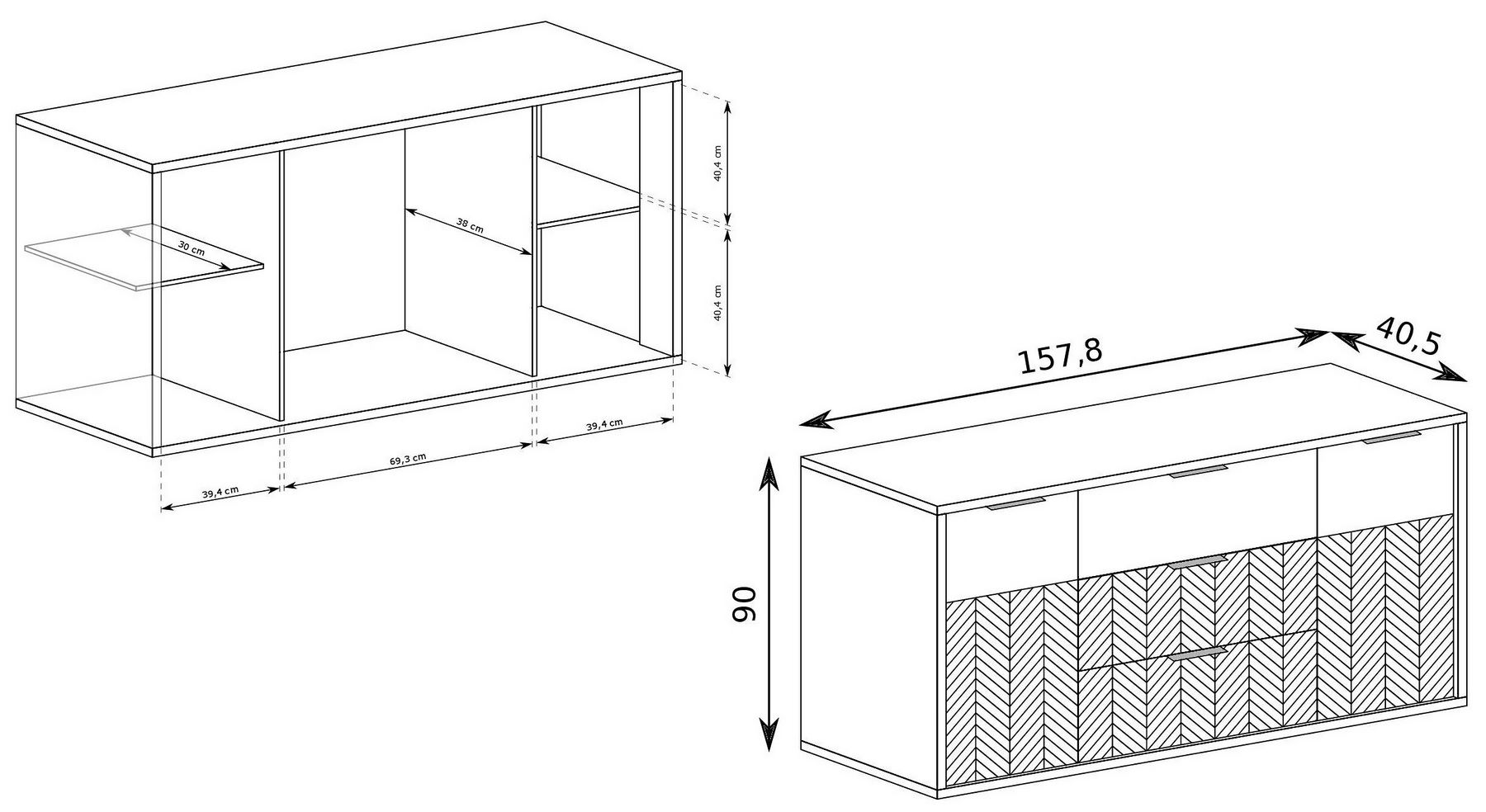 40,4 cm
38 cm
30 cm
40,4 cm
39,4 cm
69,3 cm
39,4 cm
157,8
40,5
90