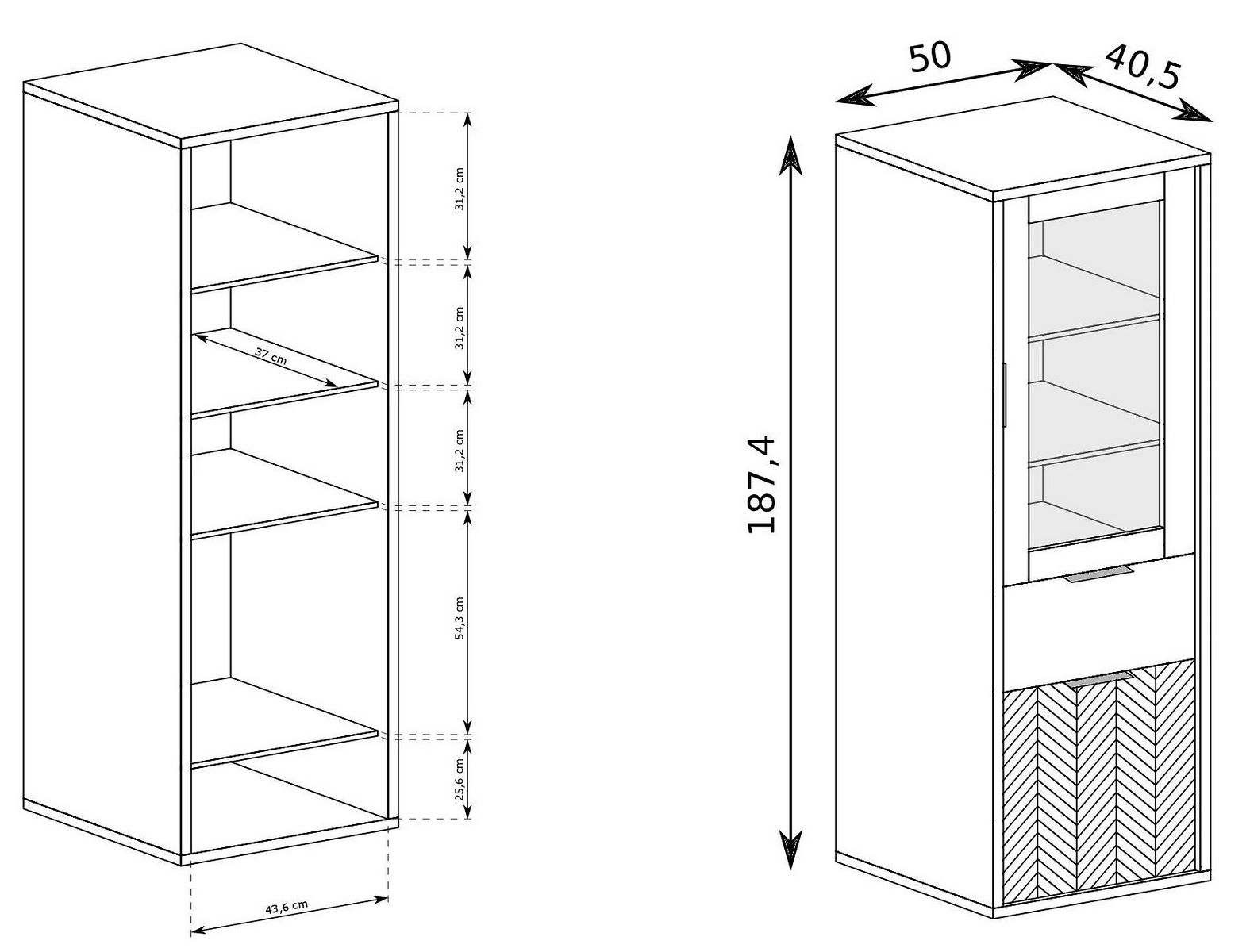 31,2 cm
31,2 cm
37 cm
31,2 cm
54,3 cm
25,6 cm
43,6 cm
50
40,5
187,4