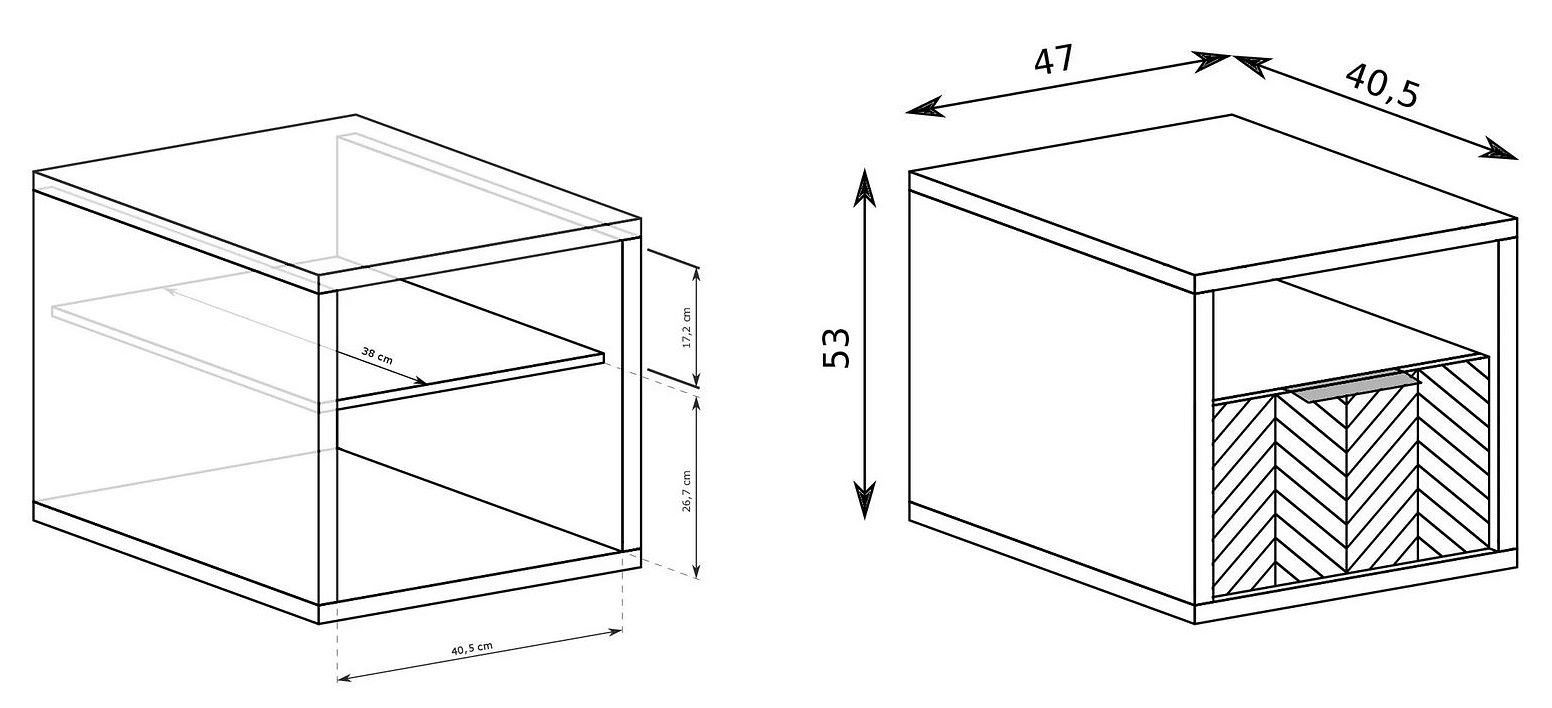 38 cm
17,2 cm
26,7 cm
40,5 cm
47
40,5
53