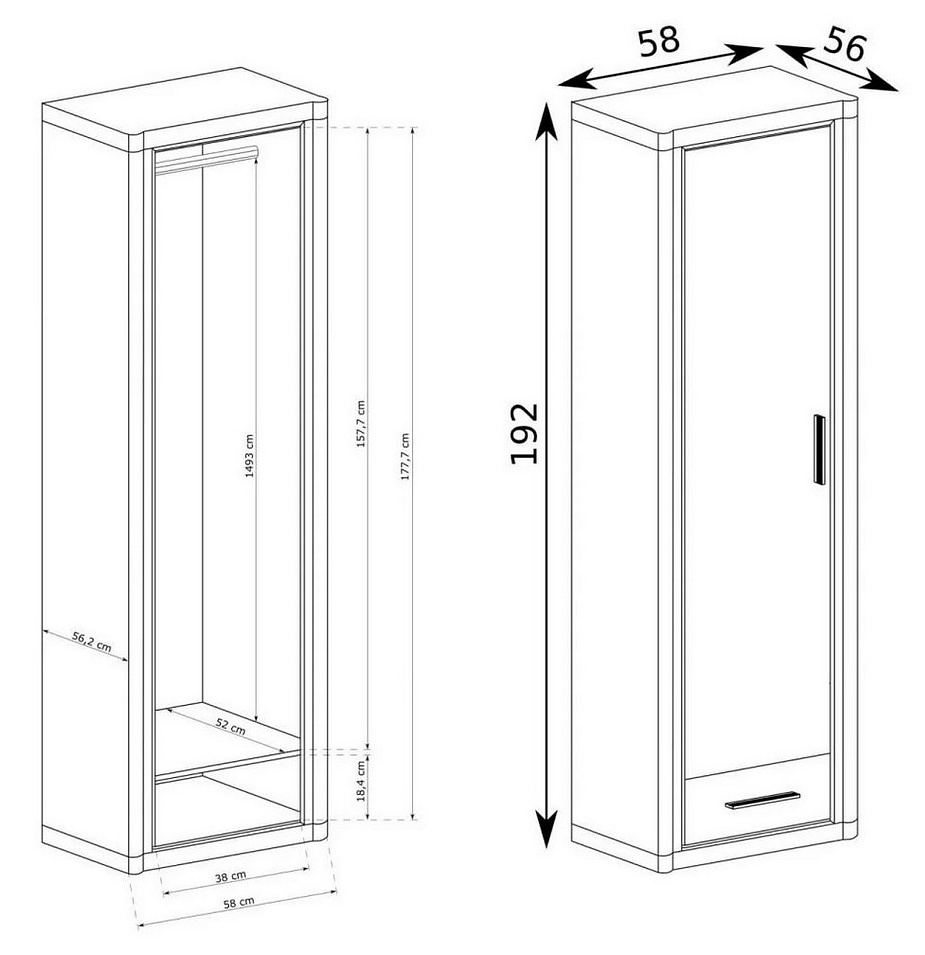 1493 cm
157,7 cm
177,7 cm
56,2 cm
52 cm
18,4 cm
38 cm
58 cm
58
56
192