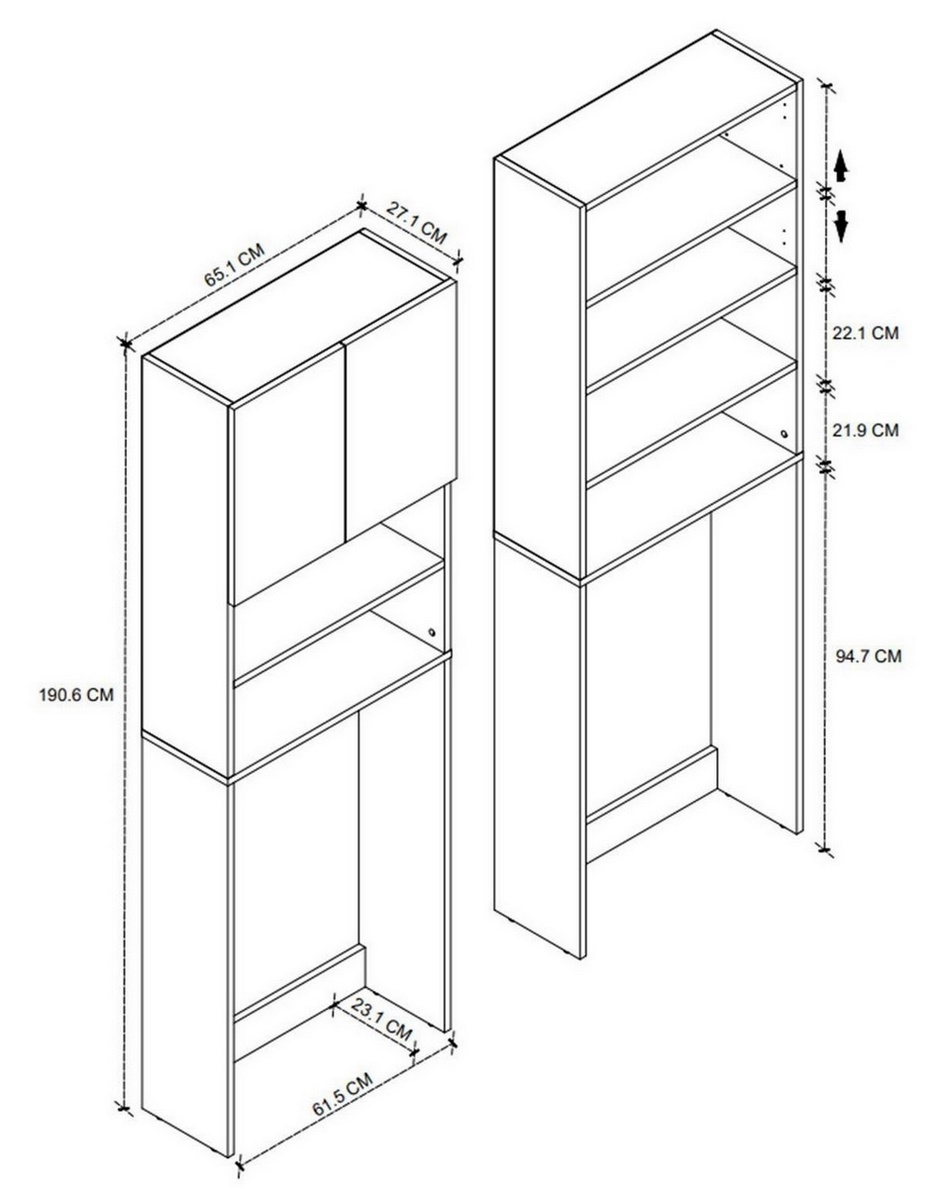 65.1 CM
27.1 CM
190.6 CM
23.1 CM
61.5 CM
22.1 CM
21.9 CM
94.7 CM